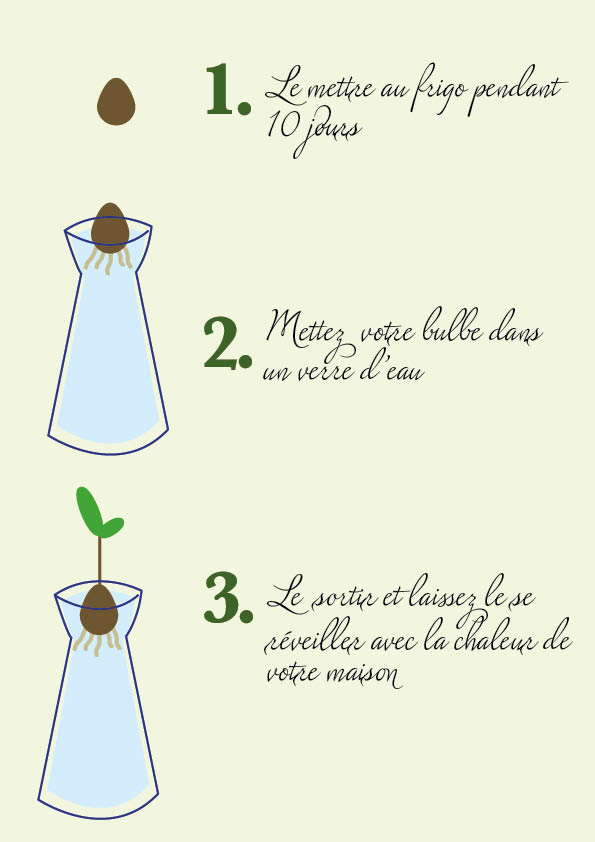 1. Le mettre au frigo pendant 10 jours

2. Mettez votre bulbe dans un verre d'eau

3. Le sortir et laissez le se réveiller avec la chaleur de votre maison